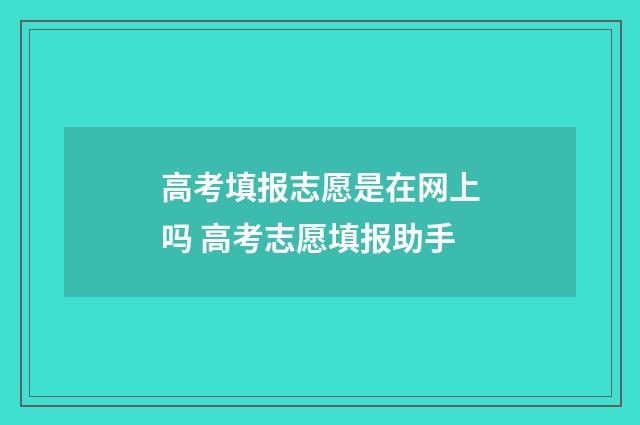 高考填报志愿是在网上吗 高考志愿填报助手