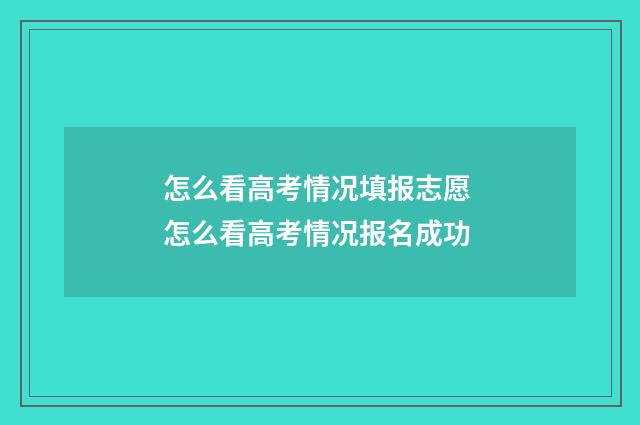 怎么看高考情况填报志愿
怎么看高考情况报名成功