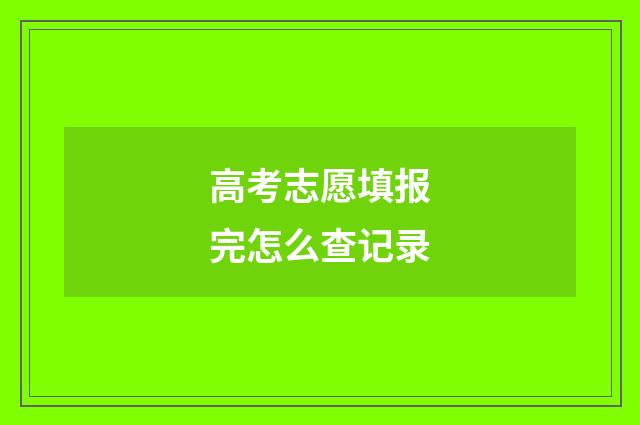 高考志愿填报
完怎么查记录