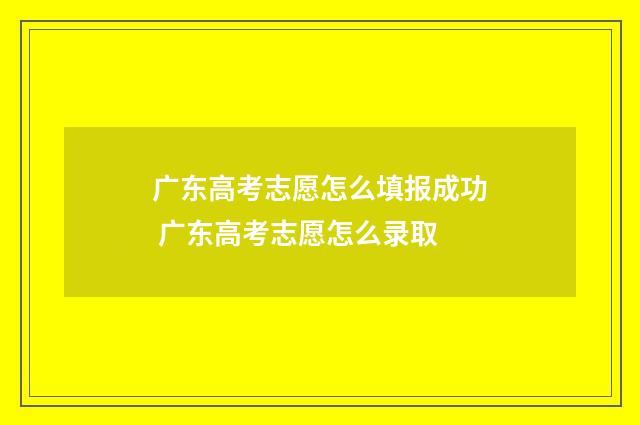 广东高考志愿怎么填报成功
广东高考志愿怎么录取