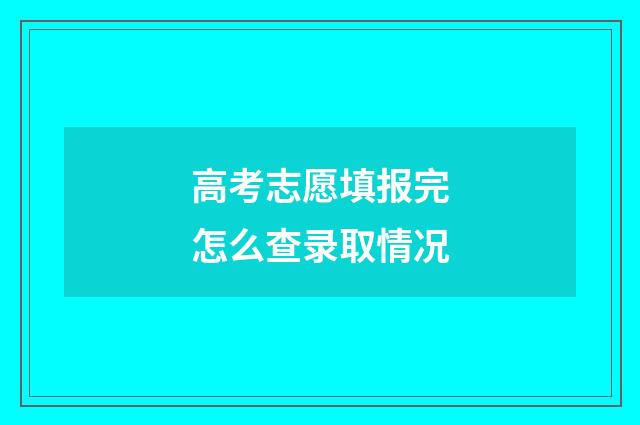 高考志愿填报完
怎么查录取情况