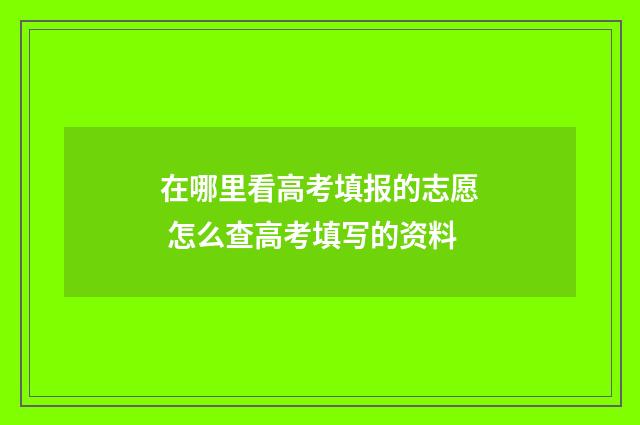 在哪里看高考填报的志愿
怎么查高考填写的资料