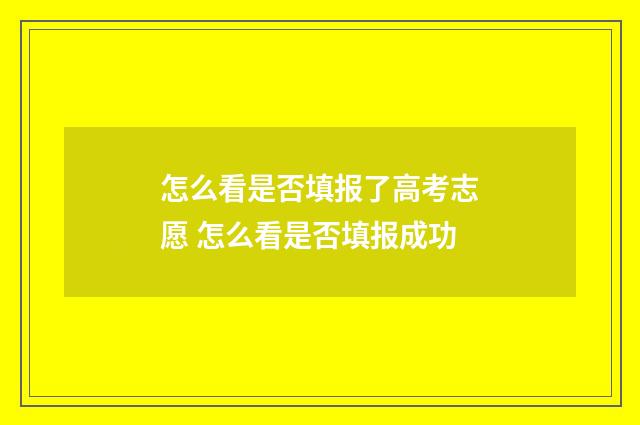 怎么看是否填报了高考志愿 怎么看是否填报成功