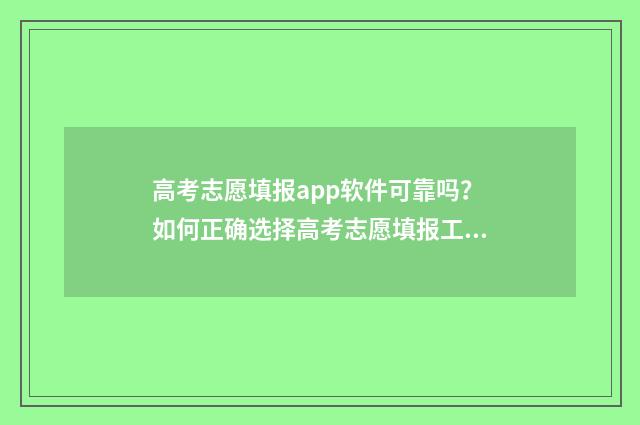 高考志愿填报app软件可靠吗？
如何正确选择高考志愿填报工...