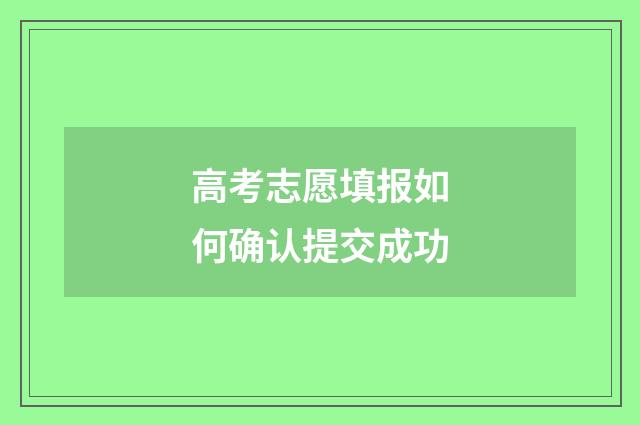 高考志愿填报如何确认提交成功