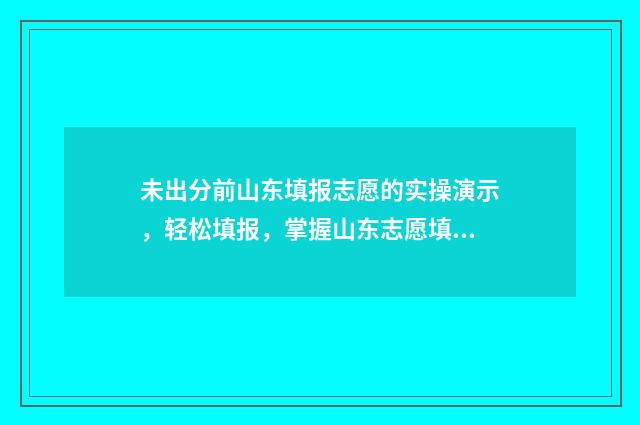 未出分前山东填报志愿的实操演示，轻松填报，掌握山东志愿填...