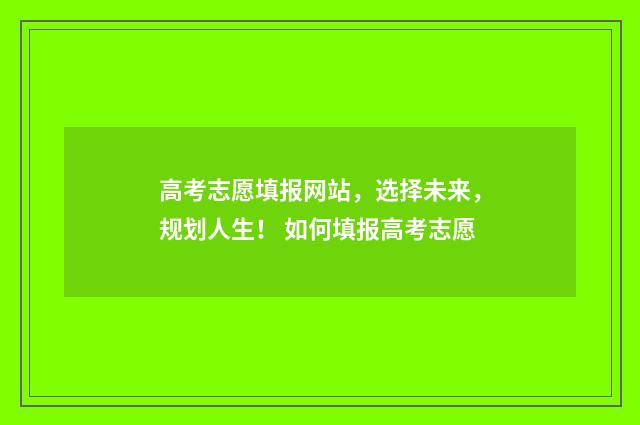 高考志愿填报网站，选择未来，规划人生！ 如何填报高考志愿