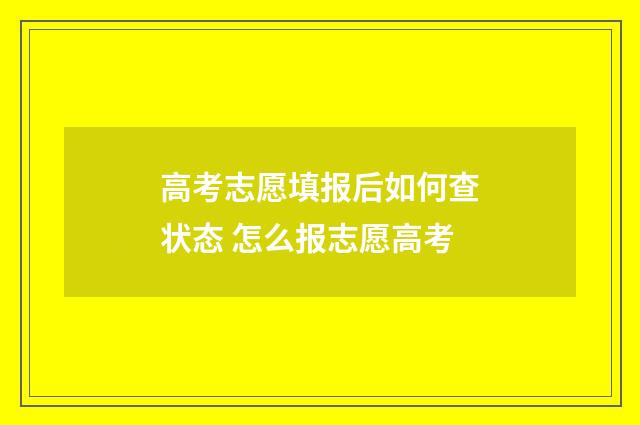 高考志愿填报后如何查状态 怎么报志愿高考