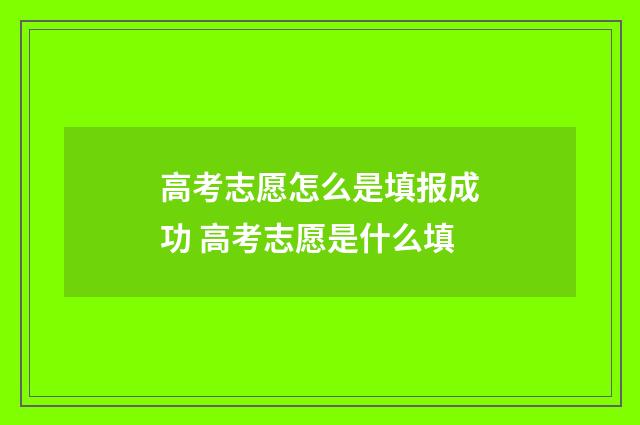 高考志愿怎么是填报成功 高考志愿是什么填