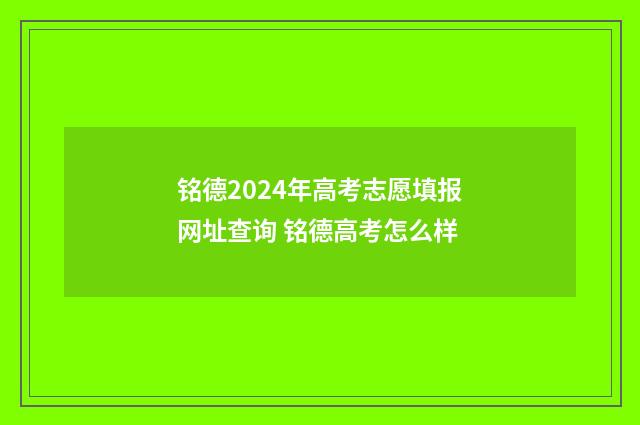 铭德2024年高考志愿填报网址查询 铭德高考怎么样