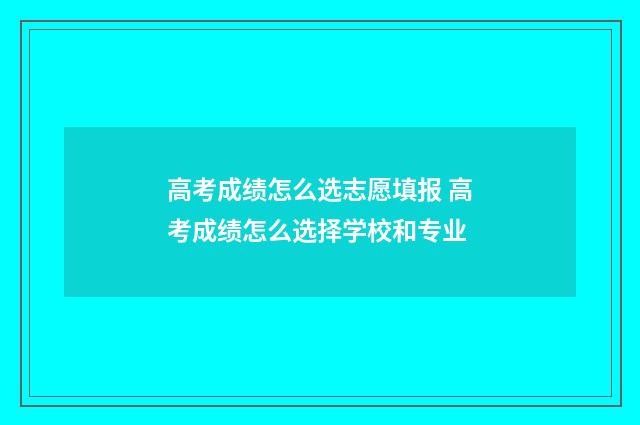 高考成绩怎么选志愿填报 高考成绩怎么选择学校和专业