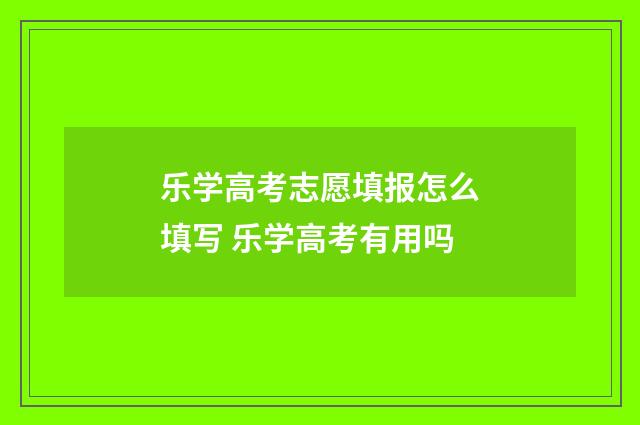 乐学高考志愿填报怎么填写 乐学高考有用吗