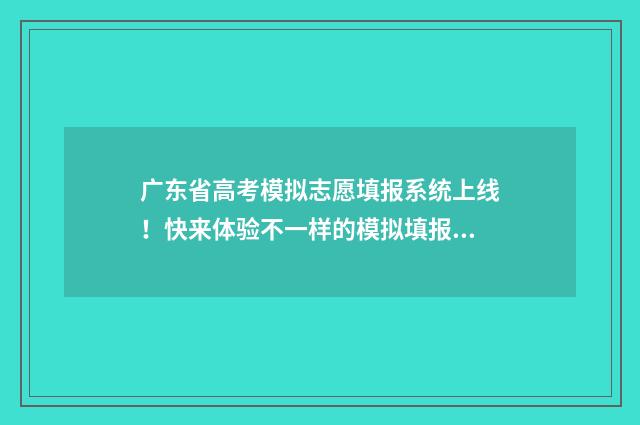 广东省高考模拟志愿填报系统上线！快来体验不一样的模拟填报...