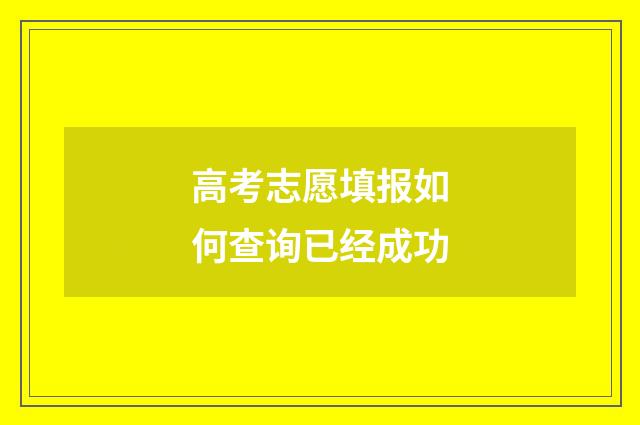 高考志愿填报如何查询已经成功