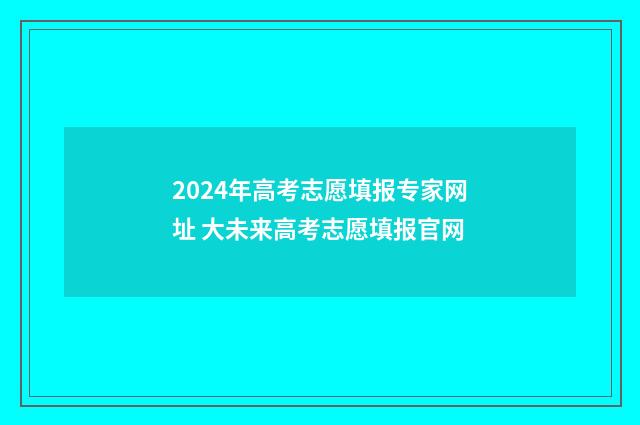 2024年高考志愿填报专家网址 大未来高考志愿填报官网