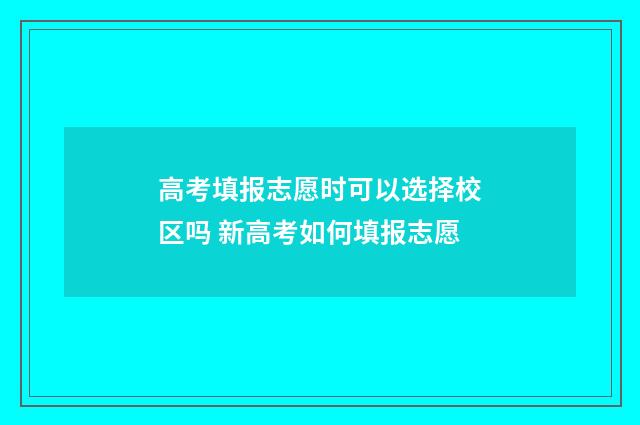 高考填报志愿时可以选择校区吗 新高考如何填报志愿