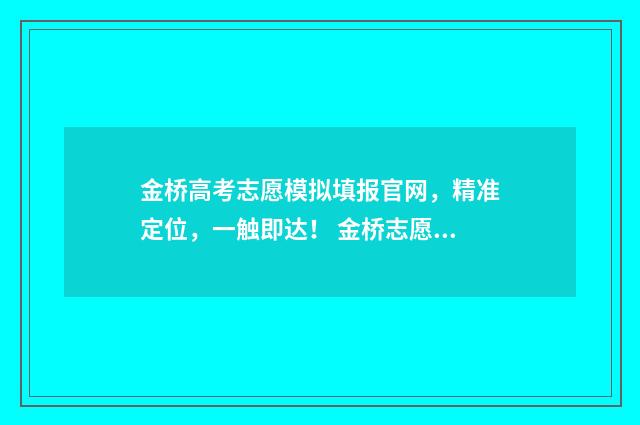 金桥高考志愿模拟填报官网，精准定位，一触即达！ 金桥志愿...