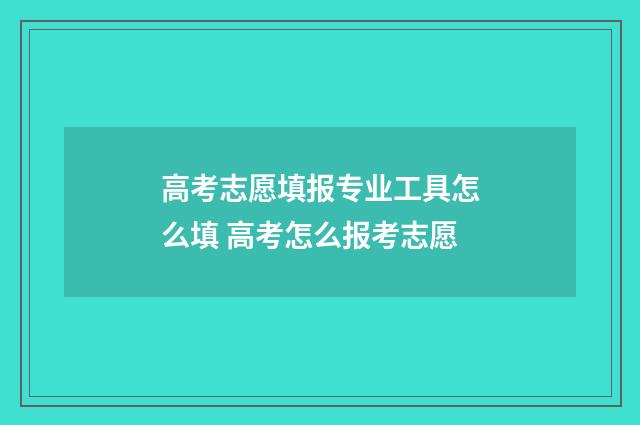 高考志愿填报专业工具怎么填 高考怎么报考志愿