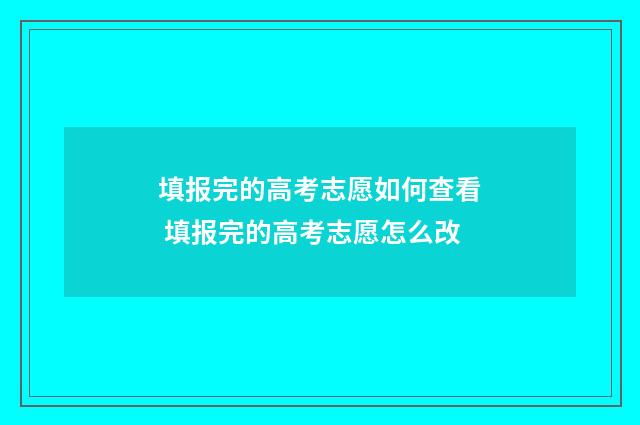 填报完的高考志愿如何查看
填报完的高考志愿怎么改