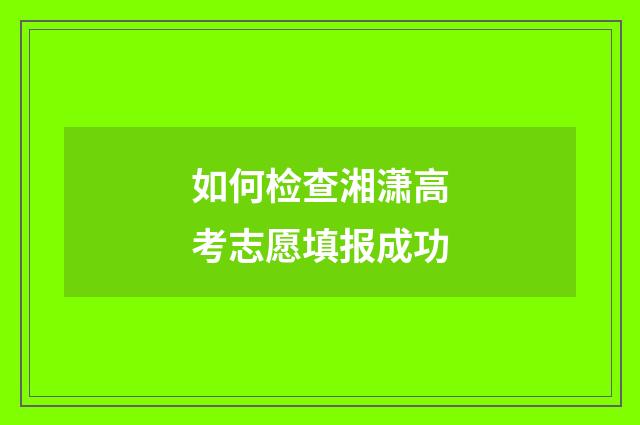 如何检查湘潇高考志愿填报成功