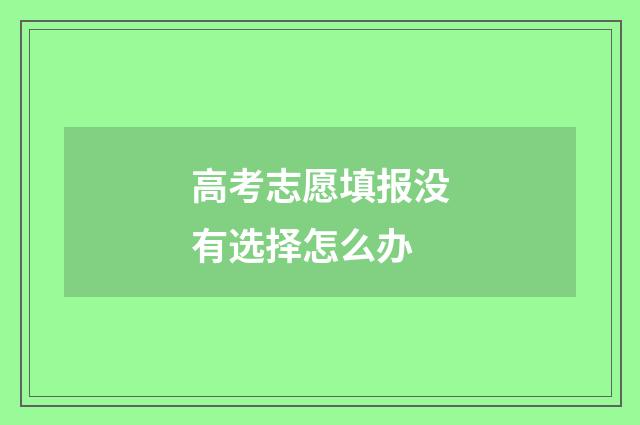 高考志愿填报没有选择怎么办