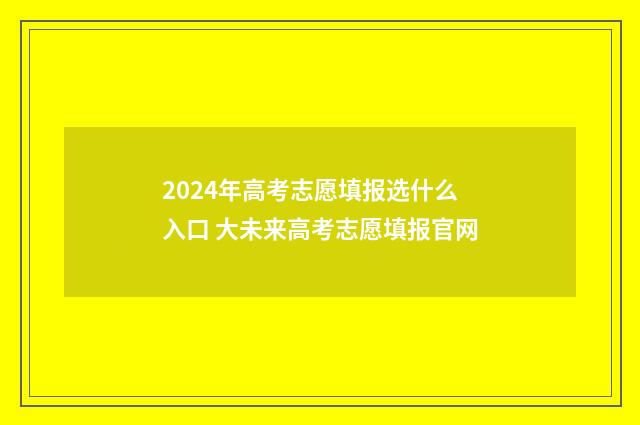 2024年高考志愿填报选什么入口 大未来高考志愿填报官网