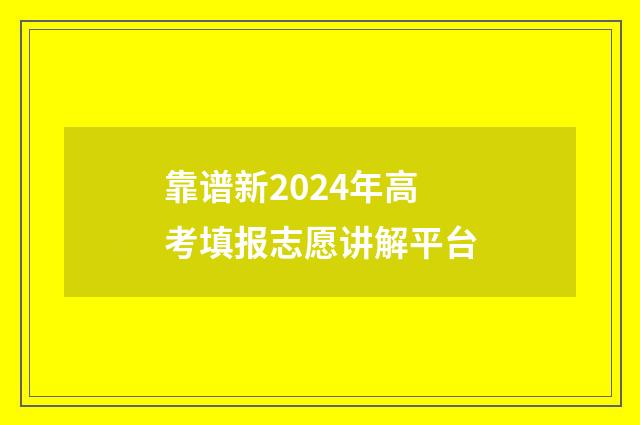 靠谱新2024年高考填报志愿讲解平台