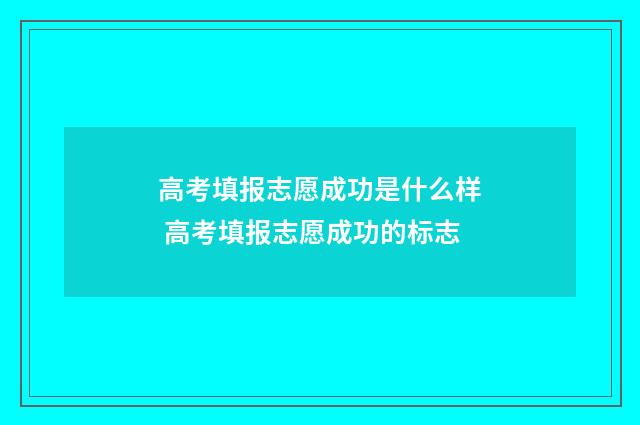 高考填报志愿成功是什么样
高考填报志愿成功的标志