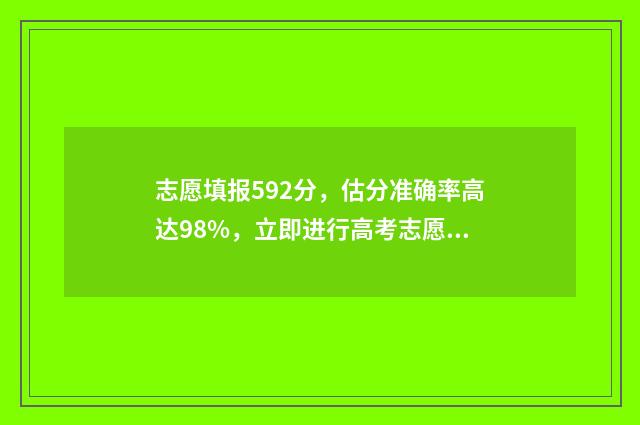 志愿填报592分，估分准确率高达98%，立即进行高考志愿...