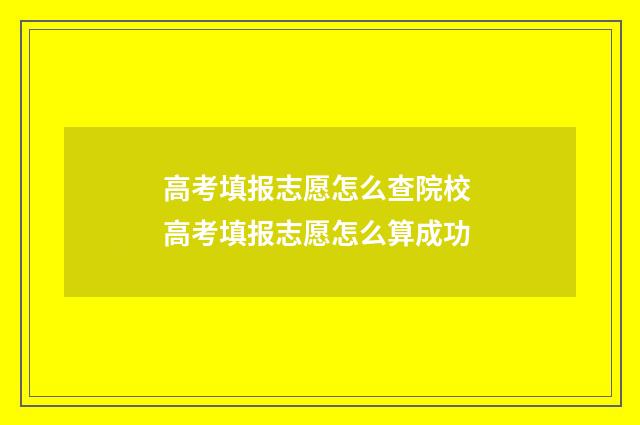 高考填报志愿怎么查院校
高考填报志愿怎么算成功