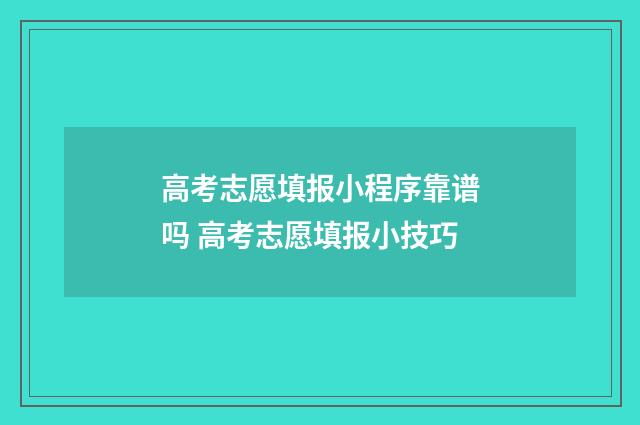 高考志愿填报小程序靠谱吗 高考志愿填报小技巧