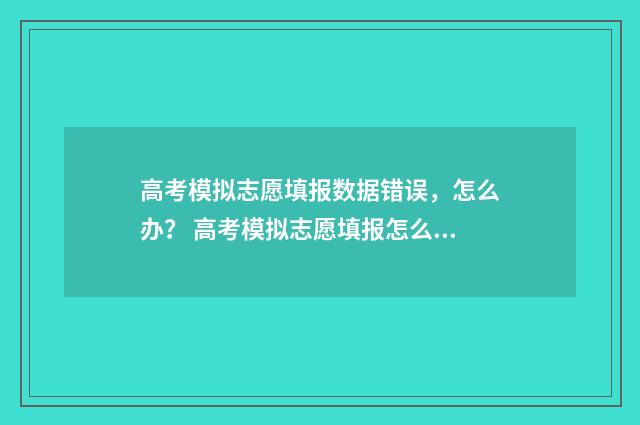 高考模拟志愿填报数据错误，怎么办？ 高考模拟志愿填报怎么...