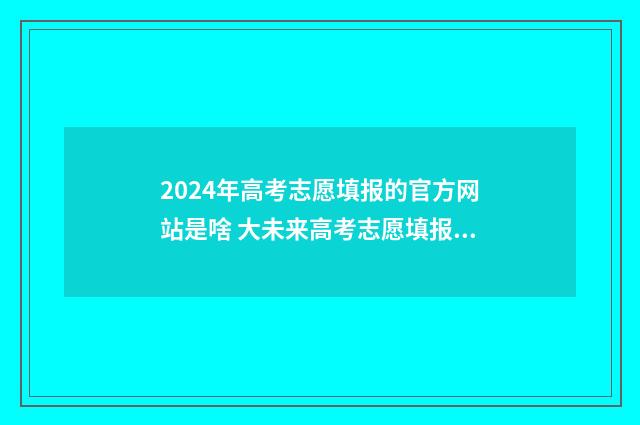 2024年高考志愿填报的官方网站是啥 大未来高考志愿填报...