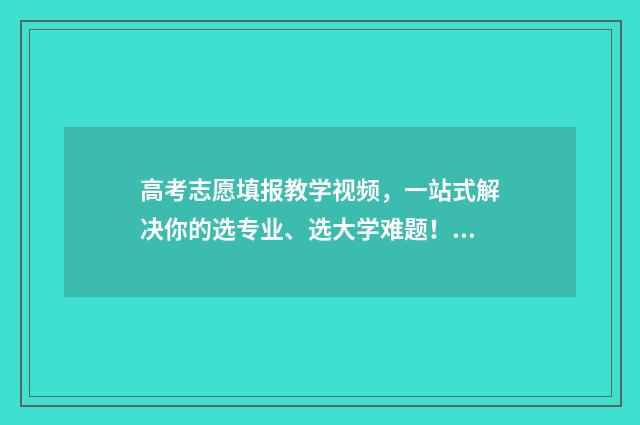 高考志愿填报教学视频，一站式解决你的选专业、选大学难题！...