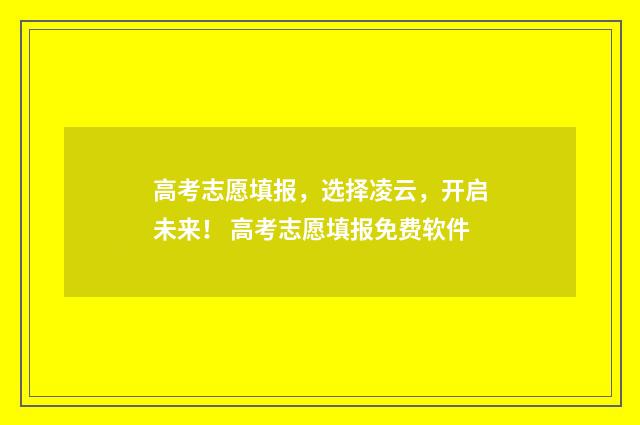 高考志愿填报，选择凌云，开启未来！高考志愿填报免费软件