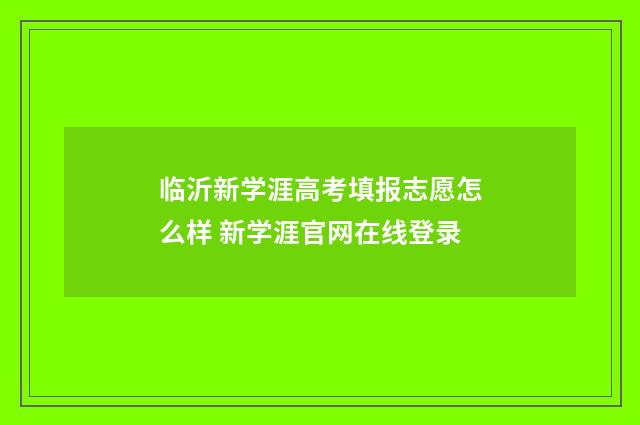 临沂新学涯高考填报志愿怎么样 新学涯官网在线登录