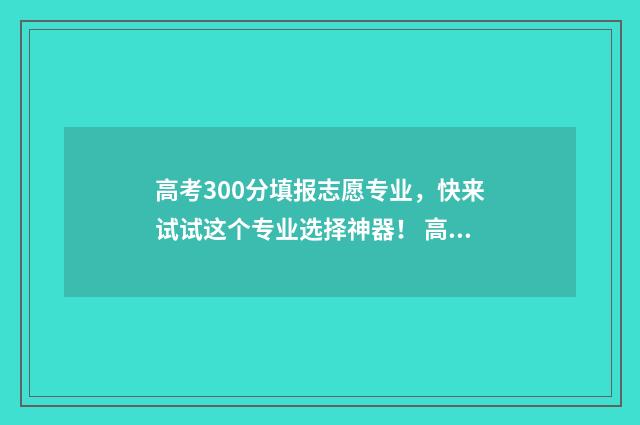 高考300分填报志愿专业，快来试试这个专业选择神器！ 高...