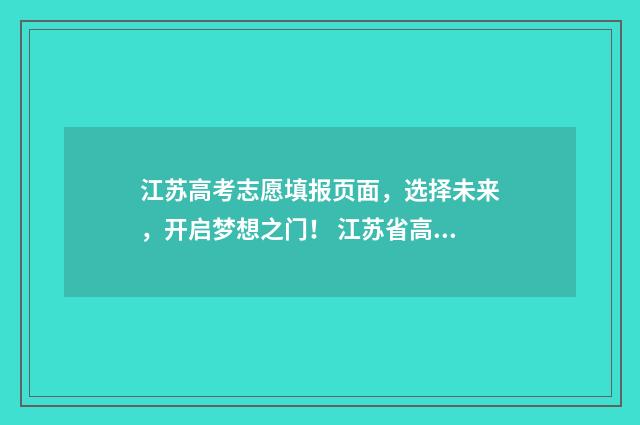 江苏高考志愿填报页面，选择未来，开启梦想之门！ 江苏省高...