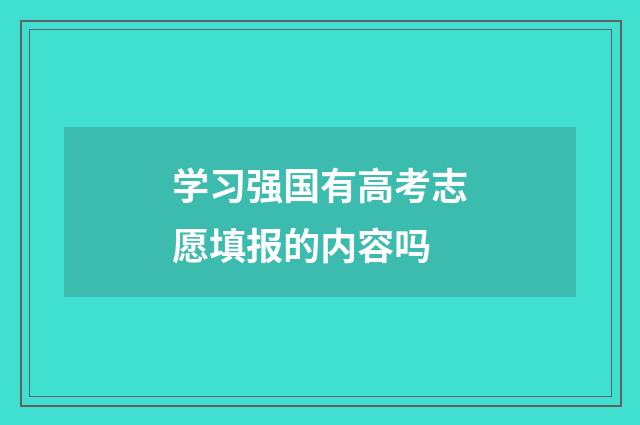 学习强国有高考志愿填报的内容吗